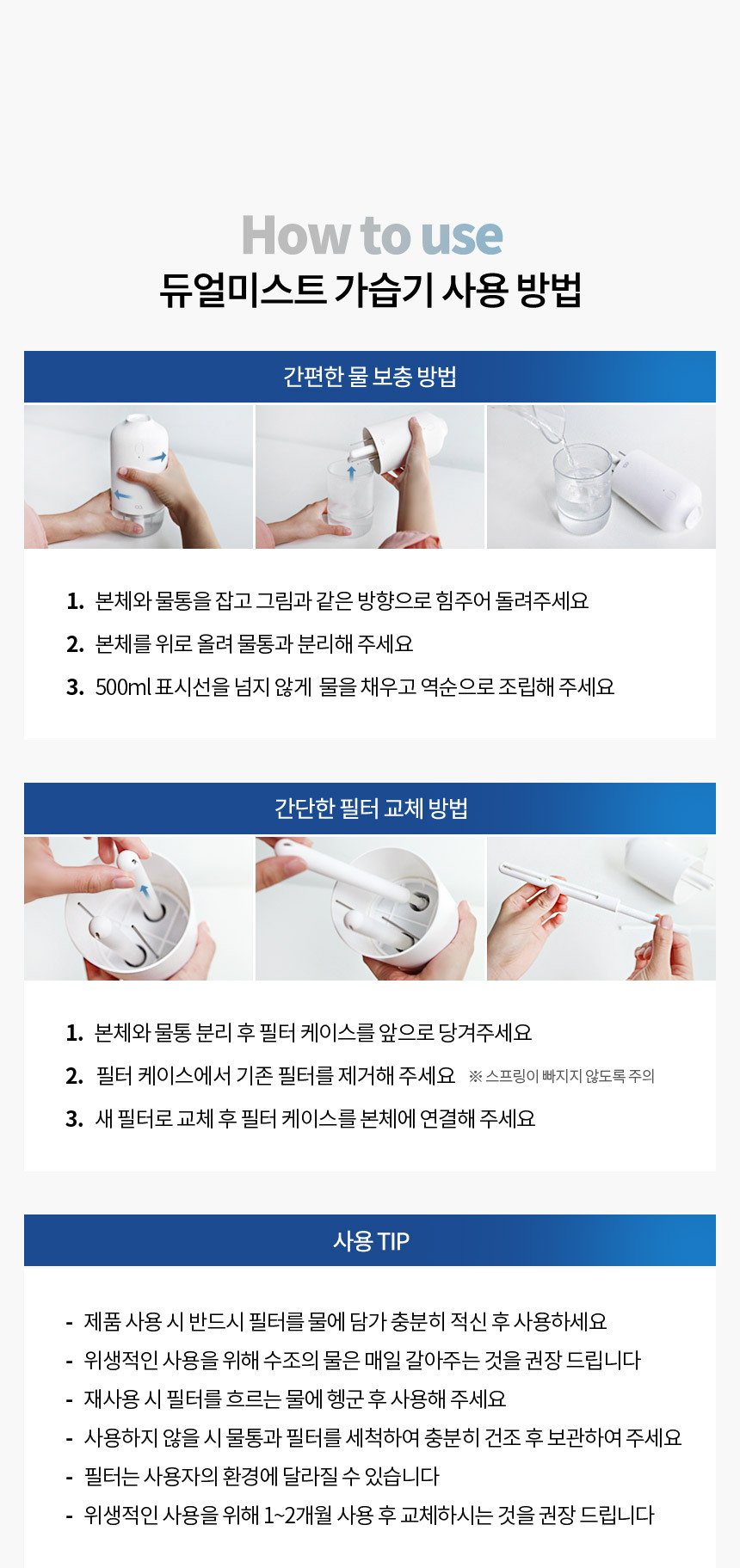 How to use
듀얼미스트 가습기 사용 방법

간편한 물 보충 방법

1. 본체와 물통을 잡고 그림과 같은 방향으로 힘주어 돌려주세요
2. 본체를 위로 올려 물통과 분리해 주세요
3. 500ml 표시선을 넘지 않게 물을 채우고 역순으로 조립해 주세요

간단한 필터 교체 방법

1. 본체와 물통 분리 후 필터 케이스를 앞으로 당겨주세요
2. 필터 케이스에서 기존 필터를 제거해 주세요 ※ 스프링이 빠지지 않도록 주의
3. 새 필터로 교체 후 필터 케이스를 본체에 연결해 주세요

사용 TIP

- 제품 사용 시 반드시 필터를 물에 담가 충분히 적신 후 사용하세요
- 위생적인 사용을 위해 수조의 물은 매일 갈아주는 것을 권장 드립니다
- 재사용 시 필터를 흐르는 물에 헹군 후 사용해 주세요
- 사용하지 않을 시 물통과 필터를 세척하여 충분히 건조 후 보관하여 주세요
- 필터는 사용자의 환경에 달라질 수 있습니다
- 위생적인 사용을 위해 1~2개월 사용 후 교체하시는 것을 권장 드립니다